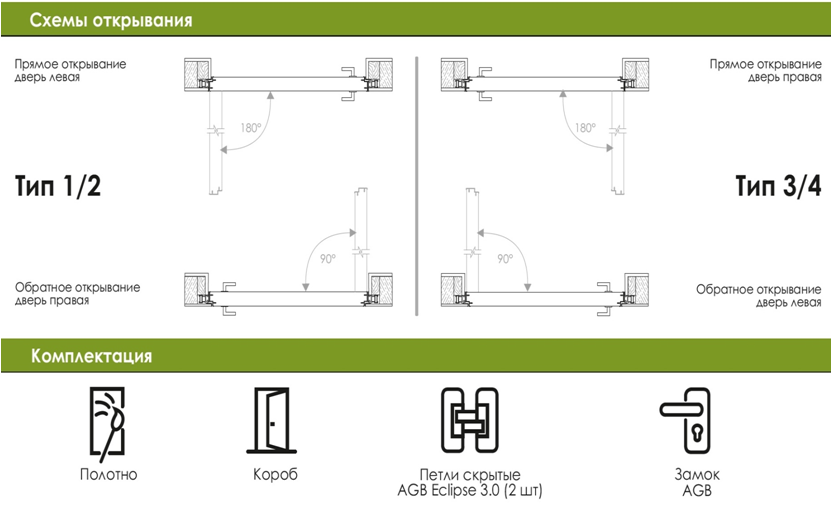 Схемы открывания

Прямое открывание дверь левая

180°

Тип 1/2

90°

Обратное открывание дверь правая

Прямое открывание дверь правая

180°

Тип 3/4

90°

Обратное открывание дверь левая

Комплектация

Полотно

Короб

Петли скрытые AGB Eclipse 3.0 (2 шт)

Замок AGB